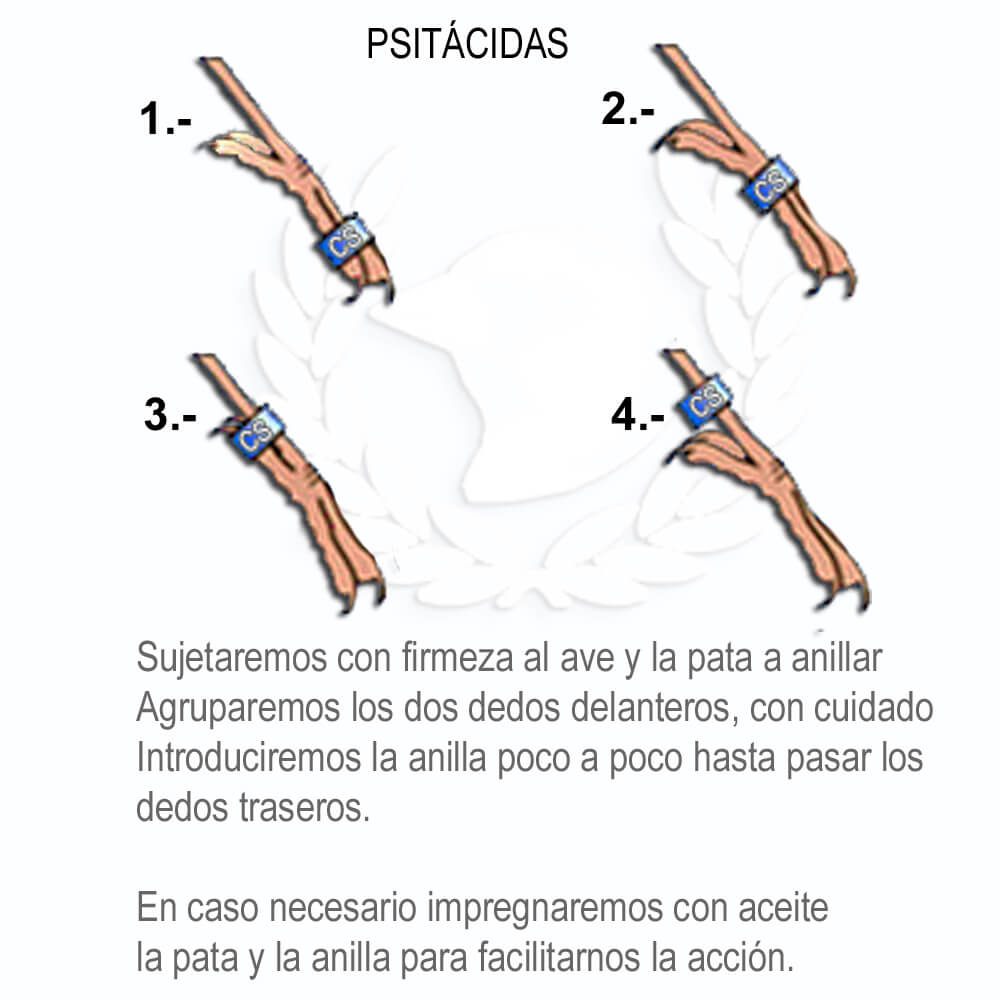 PSITÁCIDAS

1.-

CS

2.-

CS

3.-

CS

4.-

CS

Sujetaremos con firmeza al ave y la pata a anillar
Agruparemos los dos dedos delanteros, con cuidado
Introduciremos la anilla poco a poco hasta pasar los dedos traseros.

En caso necesario impregnaremos con aceite la pata y la anilla para facilitarnos la acción.